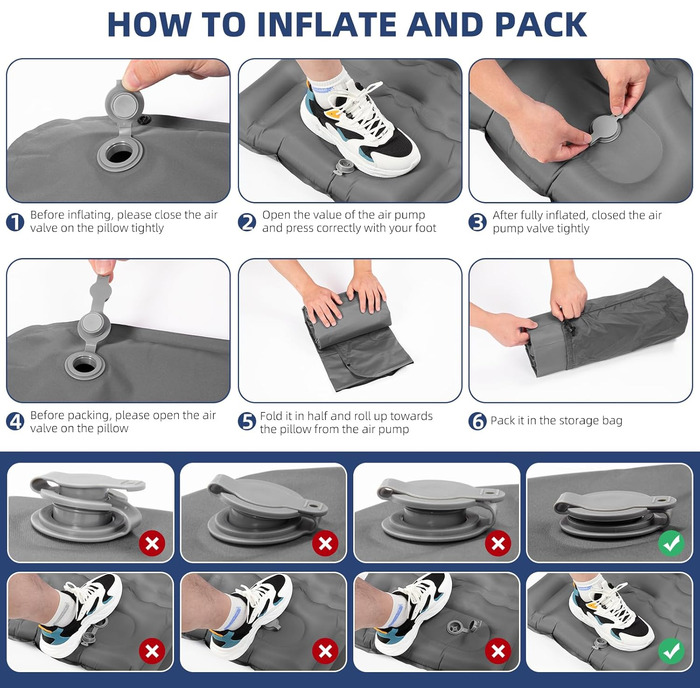 HOW TO INFLATE AND PACK

1 Before inflating, please close the air valve on the pillow tightly

2 Open the value of the air pump and press correctly with your foot

3 After fully inflated, closed the air pump valve tightly

4 Before packing, please open the air valve on the pillow

5 Fold it in half and roll up towards the pillow from the air pump

6 Pack it in the storage bag