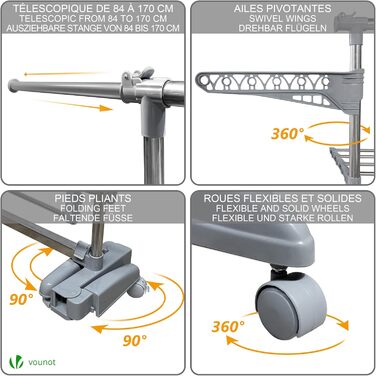 TÉLESCOPIQUE DE 84 À 170 CM
TELESCOPIC FROM 84 TO 170 CM
AUSZIEHBARE STANGE VON 84 BIS 170 CM

AILES PIVOTANTES
SWIVEL WINGS
DREHBAR FLUGELN

360°

PIEDS PLIANTS
FOLDING FEET
FALTENDE FÜSSE

90°

90°

vounot

ROUES FLEXIBLES ET SOLIDES
FLEXIBLE AND SOLID WHEELS
FLEXIBLE UND STARKE ROLLEN

360°