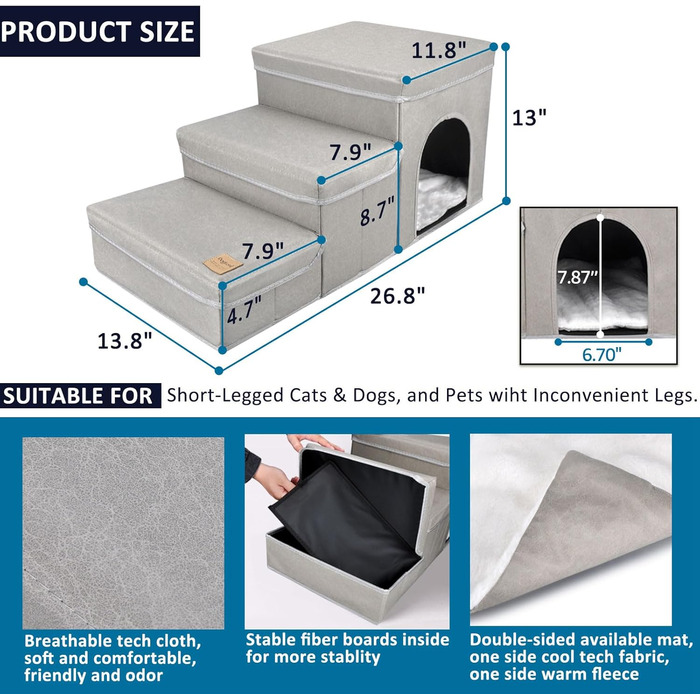 PRODUCT SIZE

11.8"

13"

7.9"

8.7"

7.9"

4.7"

26.8"

13.8"

7.87"

6.70"

SUITABLE FOR Short-Legged Cats & Dogs, and Pets wiht Inconvenient Legs.

Breathable tech cloth, soft and comfortable, friendly and odor

Stable fiber boards inside for more stablity

Double-sided available mat, one side cool tech fabric, one side warm fleece