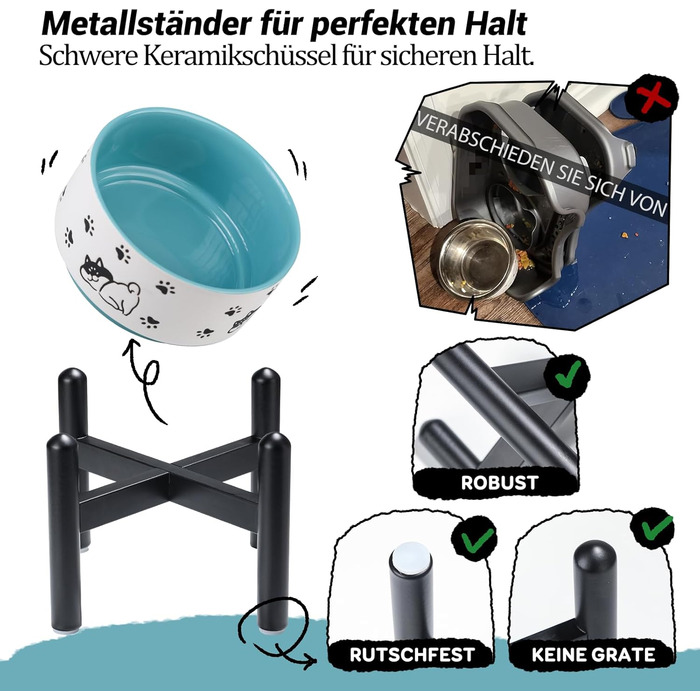 Metallständer für perfekten Halt
Schwere Keramikschüssel für sicheren Halt.

VERABSCHIEDEN SIE SICH VON

ROBUST

RUTSCHFEST

KEINE GRATE