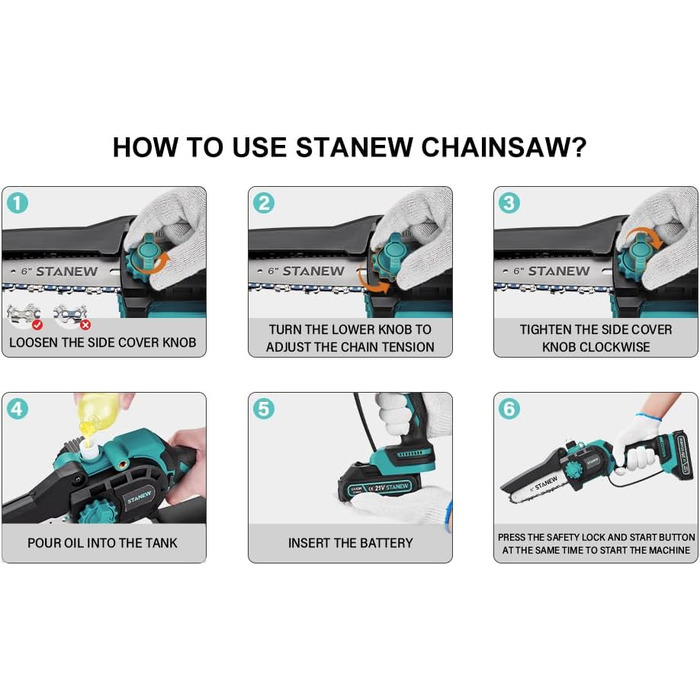 HOW TO USE STANEW CHAINSAW?

1
6" STANEW
LOOSEN THE SIDE COVER KNOB

2
6" STANEW
TURN THE LOWER KNOB TO ADJUST THE CHAIN TENSION

3
6" STANEW
TIGHTEN THE SIDE COVER KNOB CLOCKWISE

4
STANEW
POUR OIL INTO THE TANK

5
21V STANEW
INSERT THE BATTERY

6
6" STANEW
PRESS THE SAFETY LOCK AND START BUTTON AT THE SAME TIME TO START THE MACHINE