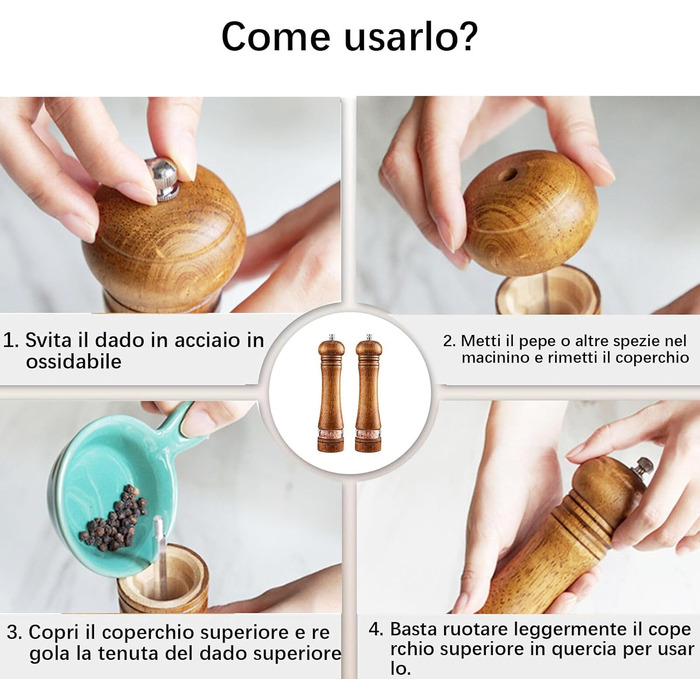 Come usarlo?

1. Svita il dado in acciaio in ossidabile

2. Metti il pepe o altre spezie nel macinino e rimetti il coperchio

3. Copri il coperchio superiore e re gola la tenuta del dado superiore

4. Basta ruotare leggermente il cope rchio superiore in quercia per usar lo.