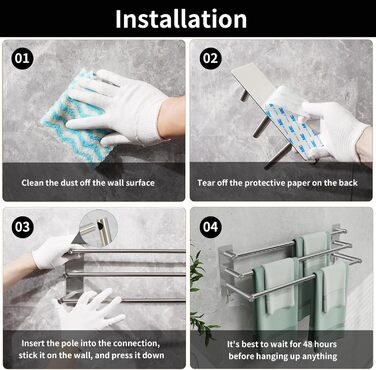 Installation

01

Clean the dust off the wall surface

02

Tear off the protective paper on the back

03

Insert the pole into the connection, stick it on the wall, and press it down

04

It's best to wait for 48 hours before hanging up anything