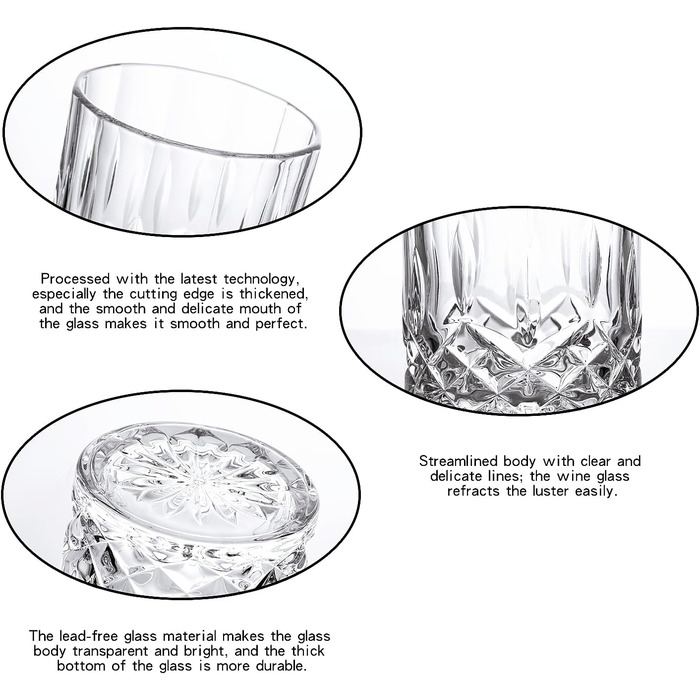 Processed with the latest technology, especially the cutting edge is thickened, and the smooth and delicate mouth of the glass makes it smooth and perfect.

Streamlined body with clear and delicate lines; the wine glass refracts the luster easily.

The lead-free glass material makes the glass body transparent and bright, and the thick bottom of the glass is more durable.