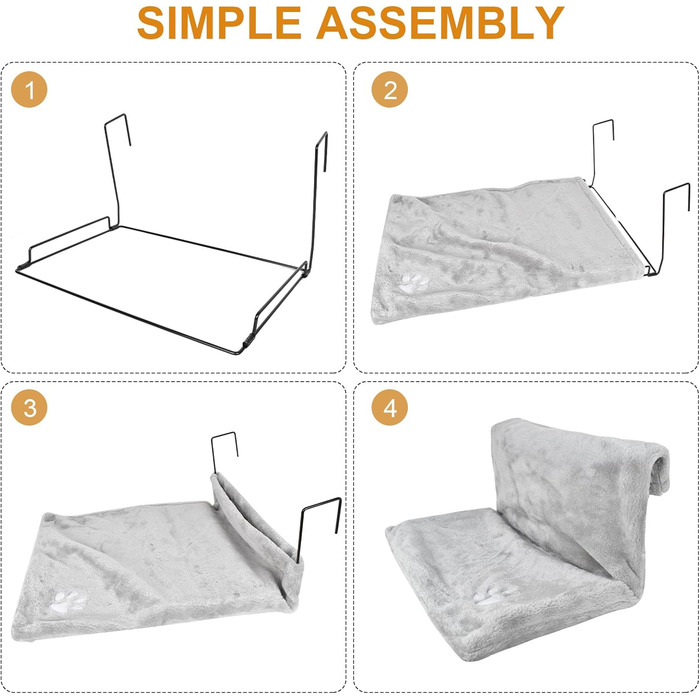 SIMPLE ASSEMBLY

1

2

3

4