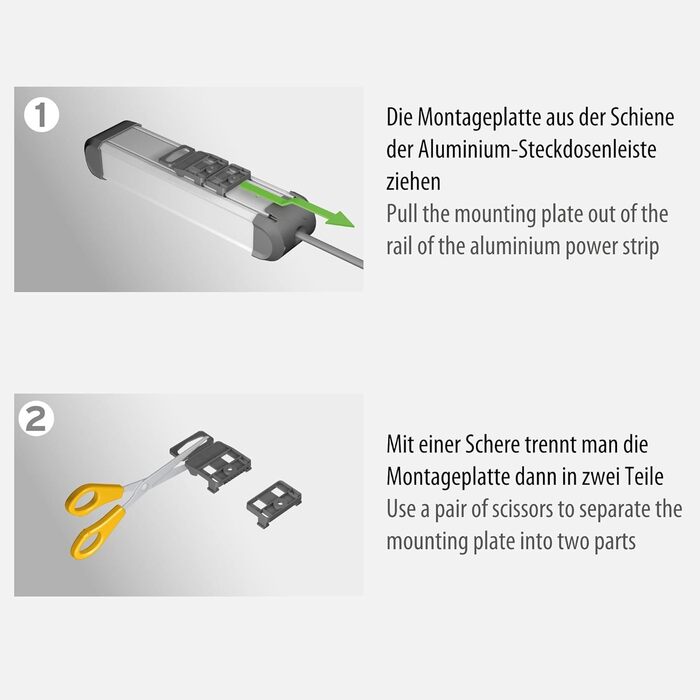 1

Die Montageplatte aus der Schiene der Aluminium-Steckdosenleiste ziehen
Pull the mounting plate out of the rail of the aluminium power strip

2

Mit einer Schere trennt man die Montageplatte dann in zwei Teile
Use a pair of scissors to separate the mounting plate into two parts