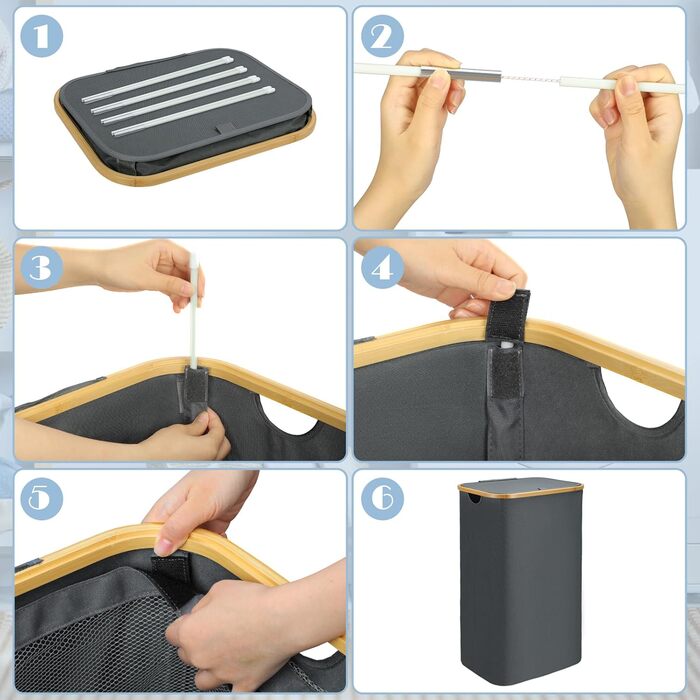 1

2

3

4

5

6