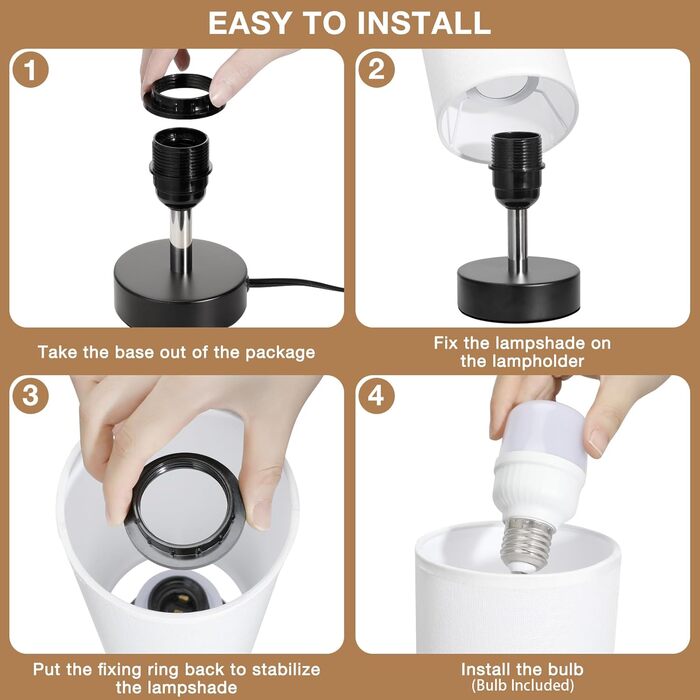 EASY TO INSTALL

1

Take the base out of the package

2

Fix the lampshade on the lampholder

3

Put the fixing ring back to stabilize the lampshade

4

Install the bulb
(Bulb Included)