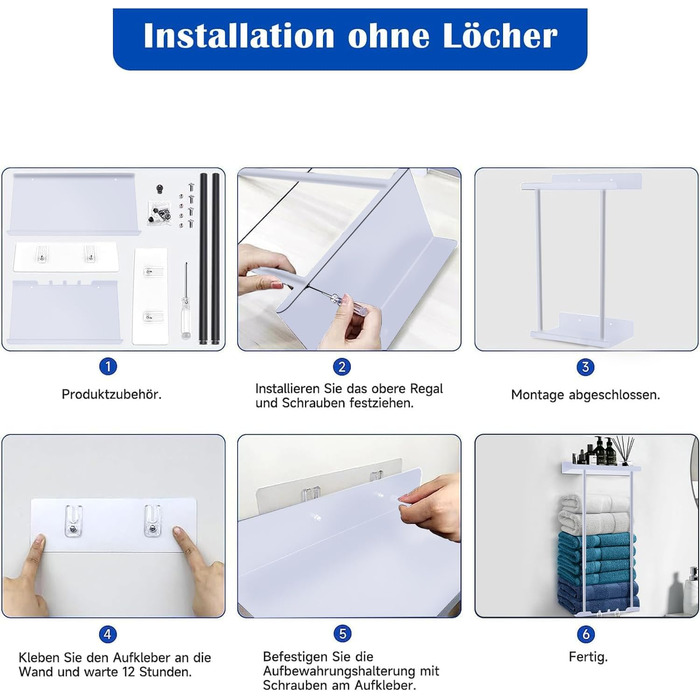 Installation ohne Löcher

1

Produktzubehör.

2

Installieren Sie das obere Regal und Schrauben festziehen.

3

Montage abgeschlossen.

4

Kleben Sie den Aufkleber an die Wand und warte 12 Stunden.

5

Befestigen Sie die Aufbewahrungshalterung mit Schrauben am Aufkleber.

6

Fertig.