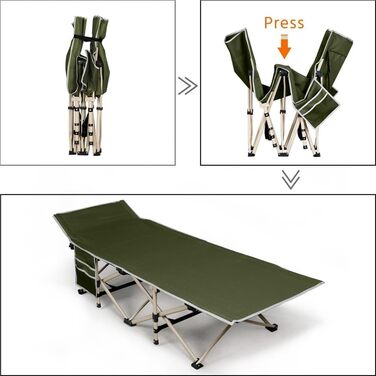 Press