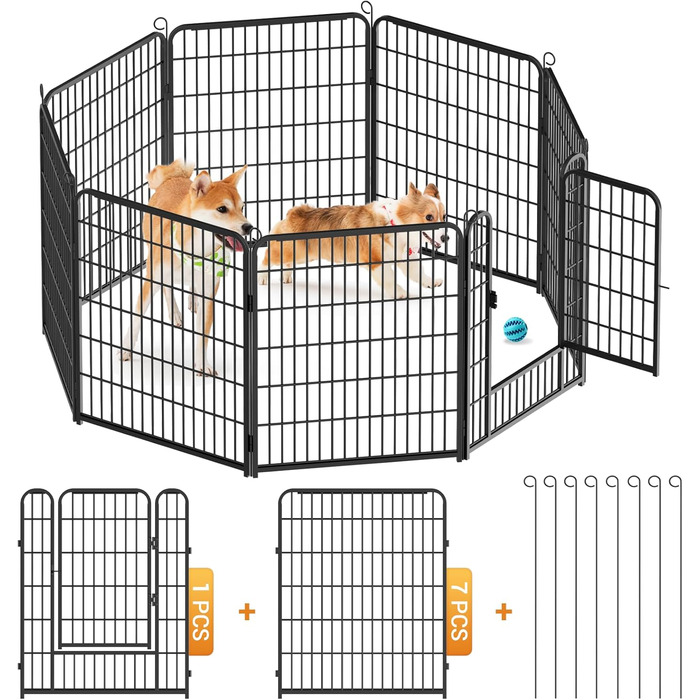 1 PCS

+

7 PCS

+