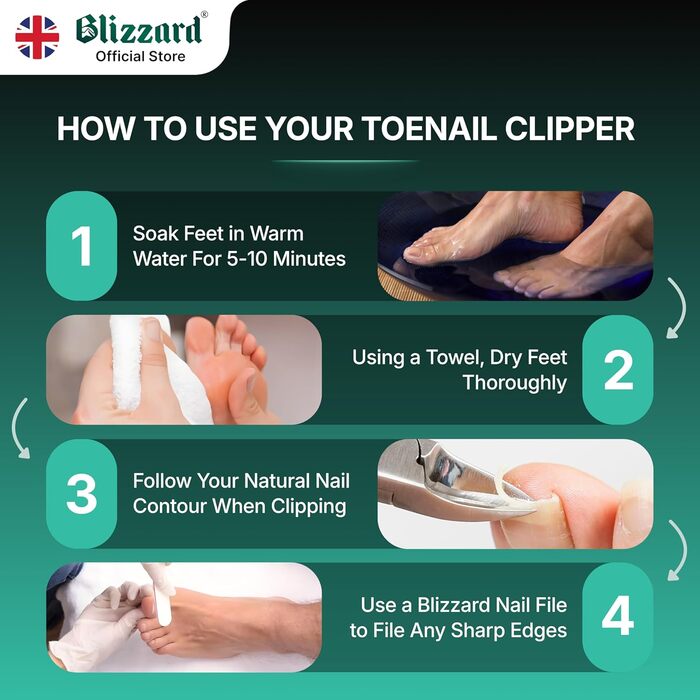 Blizzard®
Official Store

HOW TO USE YOUR TOENAIL CLIPPER

1
Soak Feet in Warm Water For 5-10 Minutes

Using a Towel, Dry Feet Thoroughly
2

3
Follow Your Natural Nail Contour When Clipping

Use a Blizzard Nail File to File Any Sharp Edges
4