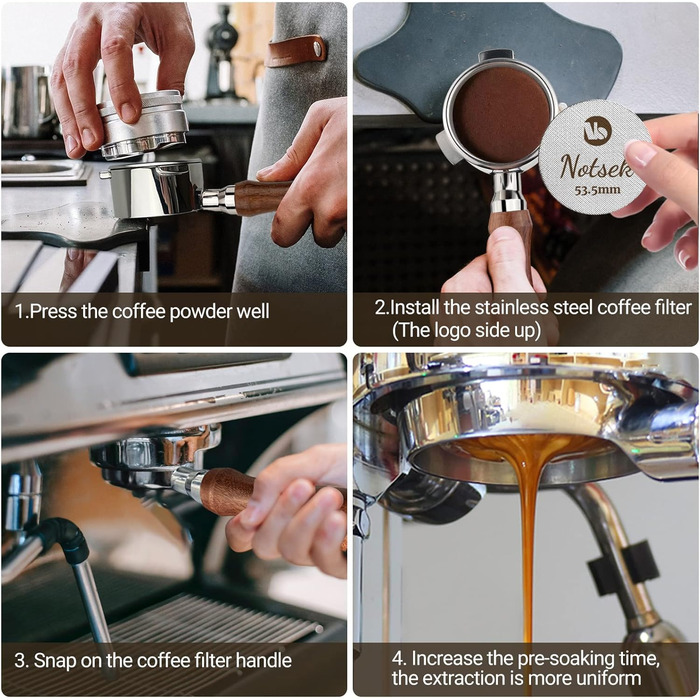 1.Press the coffee powder well

Notsek
53.5mm

2.Install the stainless steel coffee filter (The logo side up)

3. Snap on the coffee filter handle

4. Increase the pre-soaking time, the extraction is more uniform