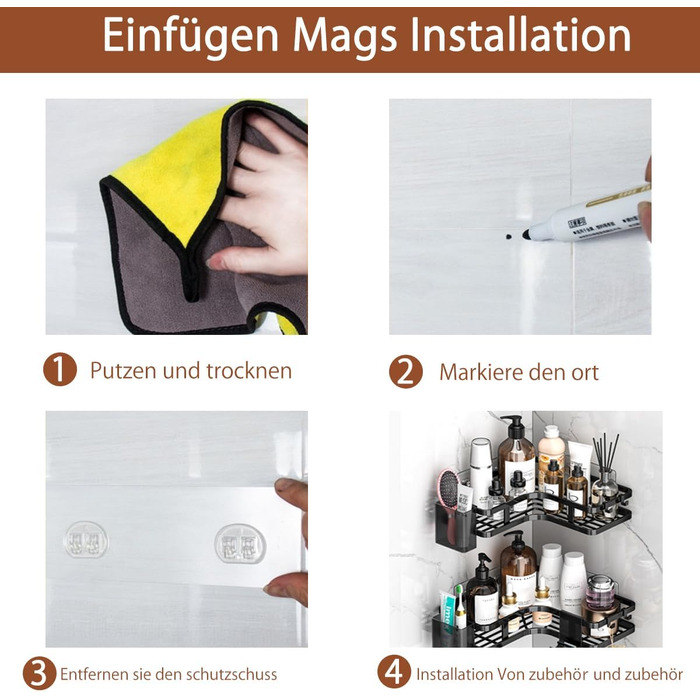 Einfügen Mags Installation

1 Putzen und trocknen

2 Markiere den ort

3 Entfernen sie den schutzschuss

4 Installation Von zubehör und zubehör