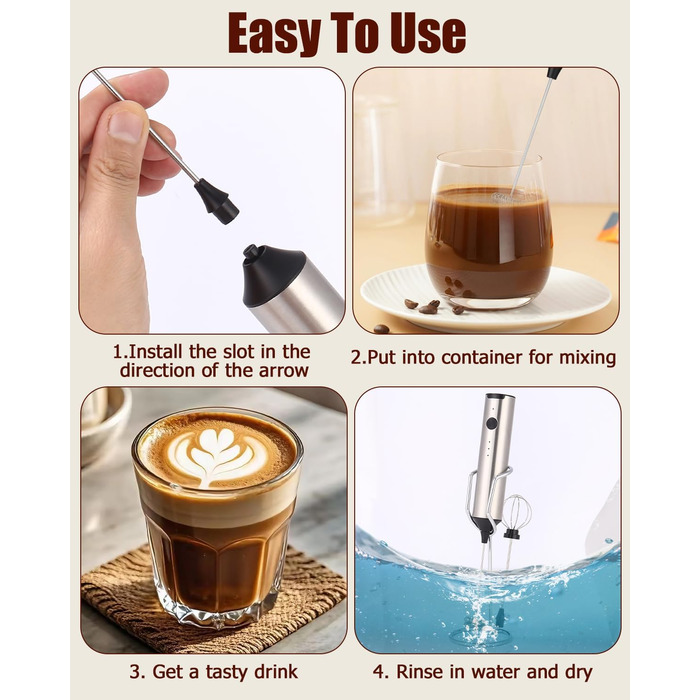 Easy To Use

1.Install the slot in the direction of the arrow

2.Put into container for mixing

3. Get a tasty drink

4. Rinse in water and dry