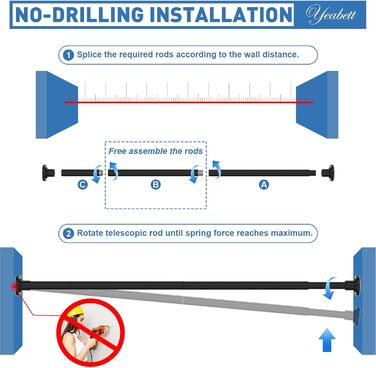 NO-DRILLING INSTALLATION

Yeabett

1 Splice the required rods according to the wall distance.

Free assemble the rods

C

B

A

2 Rotate telescopic rod until spring force reaches maximum.