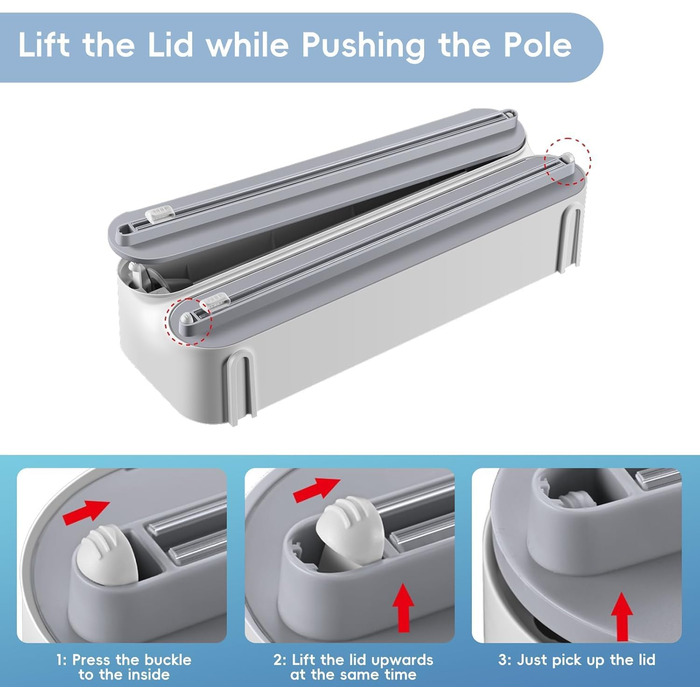 Lift the Lid while Pushing the Pole

1: Press the buckle to the inside

2: Lift the lid upwards at the same time

3: Just pick up the lid