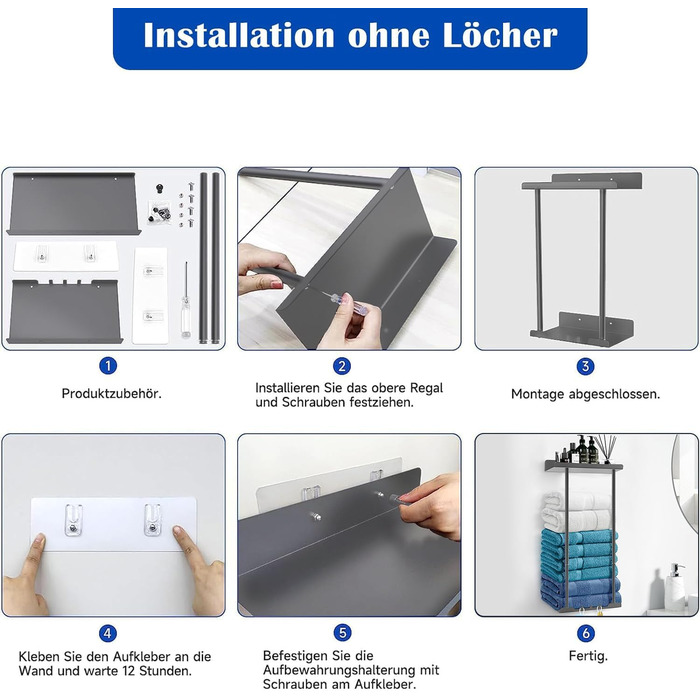 Installation ohne Löcher

1
Produktzubehör.

2
Installieren Sie das obere Regal und Schrauben festziehen.

3
Montage abgeschlossen.

4
Kleben Sie den Aufkleber an die Wand und warte 12 Stunden.

5
Befestigen Sie die Aufbewahrungshalterung mit Schrauben am Aufkleber.

6
Fertig.