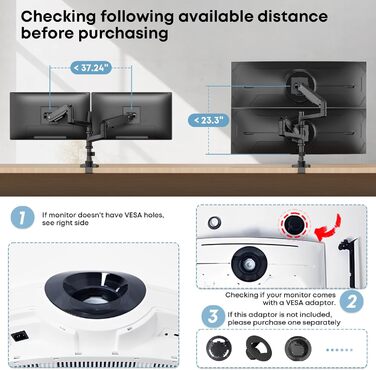 Checking following available distance before purchasing

< 37.24"

< 23.3"

1 If monitor doesn't have VESA holes, see right side

Checking if your monitor comes with a VESA adaptor. 2

3 If this adaptor is not included, please purchase one separately