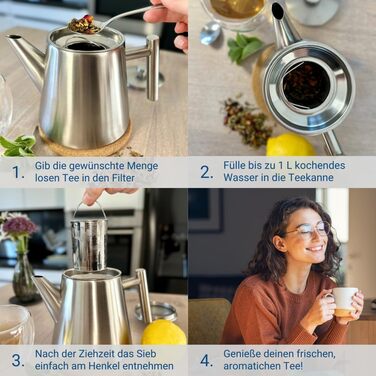 1. Gib die gewünschte Menge losen Tee in den Filter

2. Fülle bis zu 1 L kochendes Wasser in die Teekanne

3. Nach der Ziehzeit das Sieb einfach am Henkel entnehmen

4. Genieße deinen frischen, aromatichen Tee!