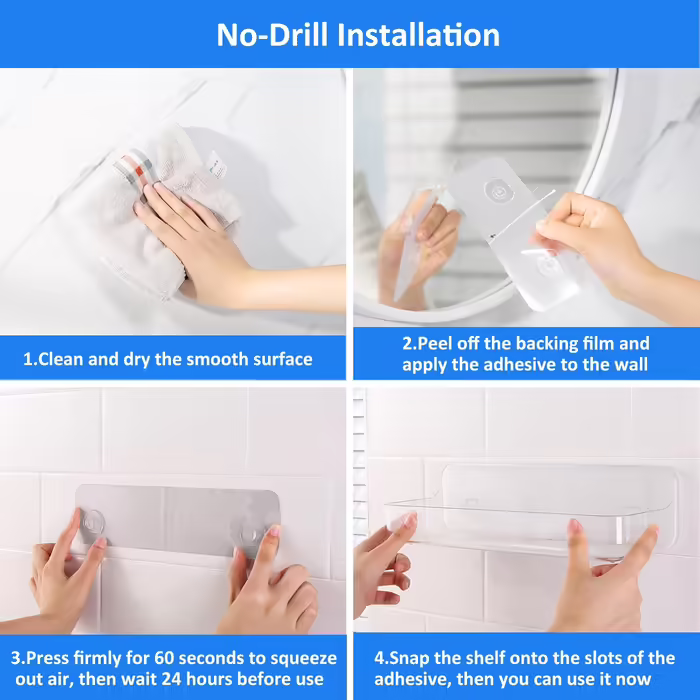 No-Drill Installation

1.Clean and dry the smooth surface

2.Peel off the backing film and apply the adhesive to the wall

3.Press firmly for 60 seconds to squeeze out air, then wait 24 hours before use

4.Snap the shelf onto the slots of the adhesive, then you can use it now