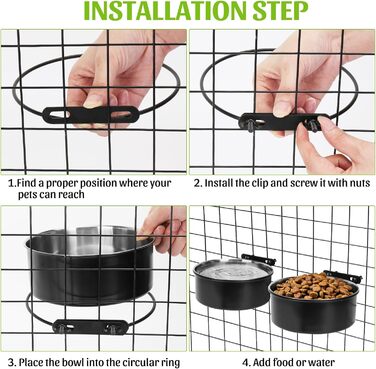 INSTALLATION STEP

1.Find a proper position where your pets can reach

2. Install the clip and screw it with nuts

3. Place the bowl into the circular ring

4. Add food or water