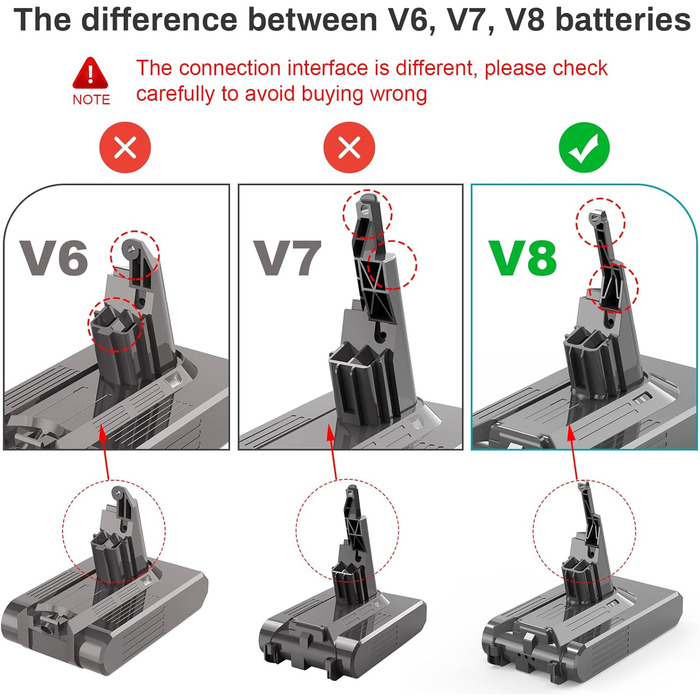 The difference between V6, V7, V8 batteries

NOTE

The connection interface is different, please check carefully to avoid buying wrong

V6

V7

V8