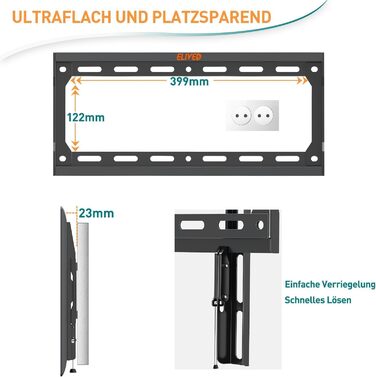 ULTRAFLACH UND PLATZSPAREND

ELIVED

399mm

122mm

23mm

Einfache Verriegelung
Schnelles Lösen