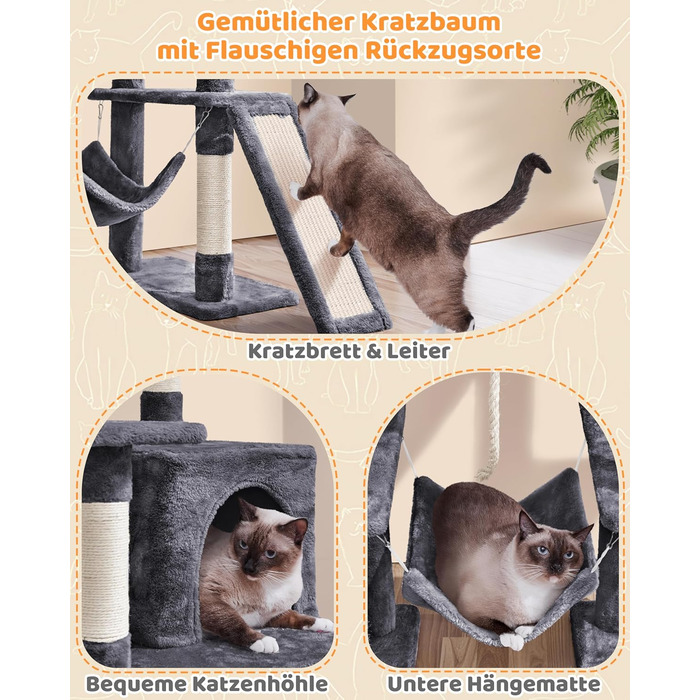 Gemütlicher Kratzbaum mit Flauschigen Rückzugsorte

Kratzbrett & Leiter

Bequeme Katzenhöhle

Untere Hängematte