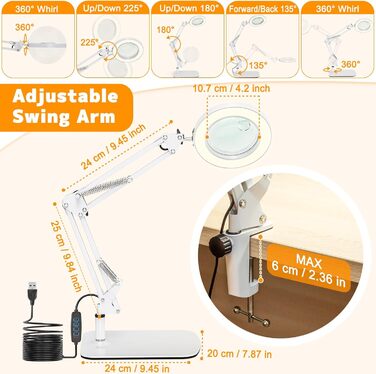 360° Whirl
360°

Up/Down 225°
225°

Up/Down 180°
180°

Forward/Back 135°
135°

360° Whirl
360°

Adjustable Swing Arm

10.7 cm / 4.2 inch

24 cm / 9.45 inch

25 cm / 9.84 inch

MAX
6 cm / 2.36 in

20 cm / 7.87 in

24 cm / 9.45 in