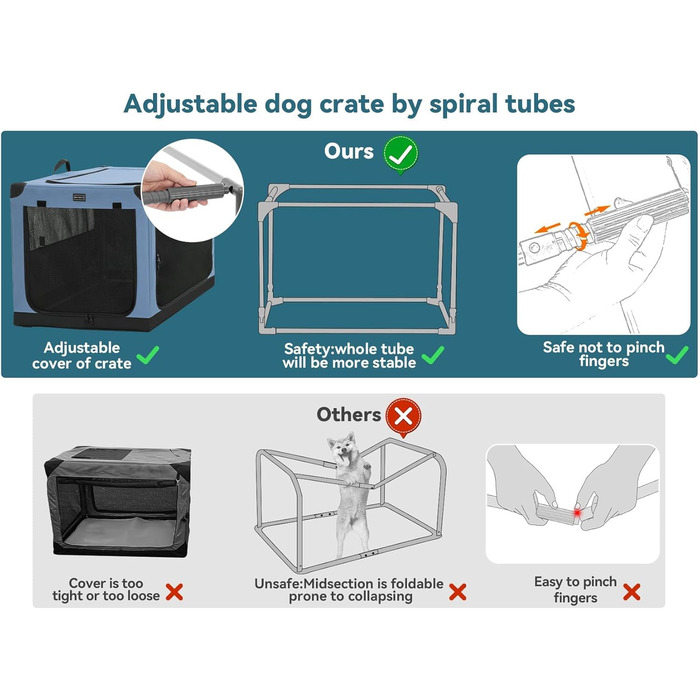 Adjustable dog crate by spiral tubes

Ours

Adjustable cover of crate

Safety:whole tube will be more stable

Safe not to pinch fingers

Others

Cover is too tight or too loose

Unsafe:Midsection is foldable prone to collapsing

Easy to pinch fingers