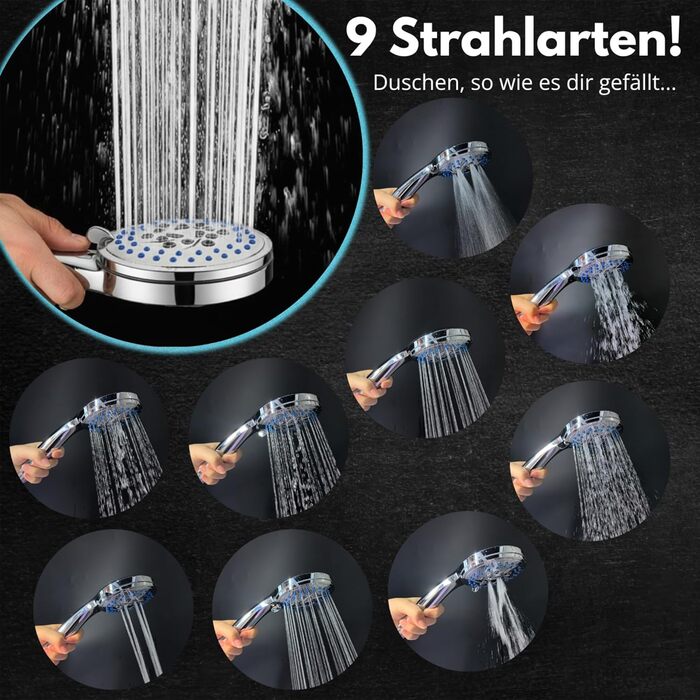 9 Strahlarten!

Duschen, so wie es dir gefällt...