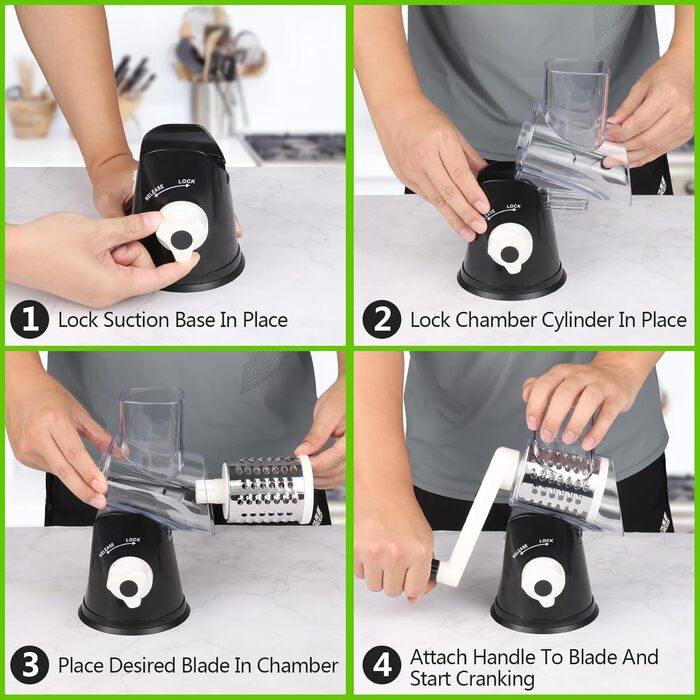 RELEASE LOCK

1 Lock Suction Base In Place

RELEASE LOCK

2 Lock Chamber Cylinder In Place

RELEASE LOCK

3 Place Desired Blade In Chamber

RELEASE LOCK

4 Attach Handle To Blade And Start Cranking