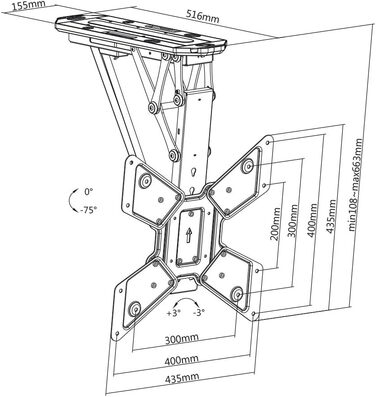 155mm
516mm
0°
-75°
200mm
300mm
400mm
435mm
min108~max663mm
+3°
-3°
300mm
400mm
435mm