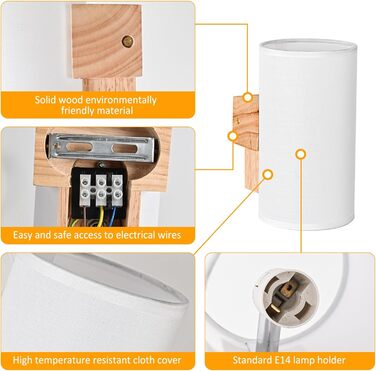 Solid wood environmentally friendly material

Easy and safe access to electrical wires

High temperature resistant cloth cover

Standard E14 lamp holder