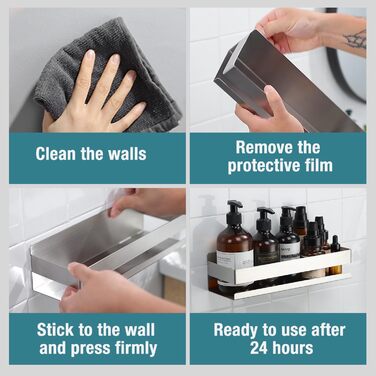 Clean the walls

Remove the protective film

Stick to the wall and press firmly

Ready to use after 24 hours