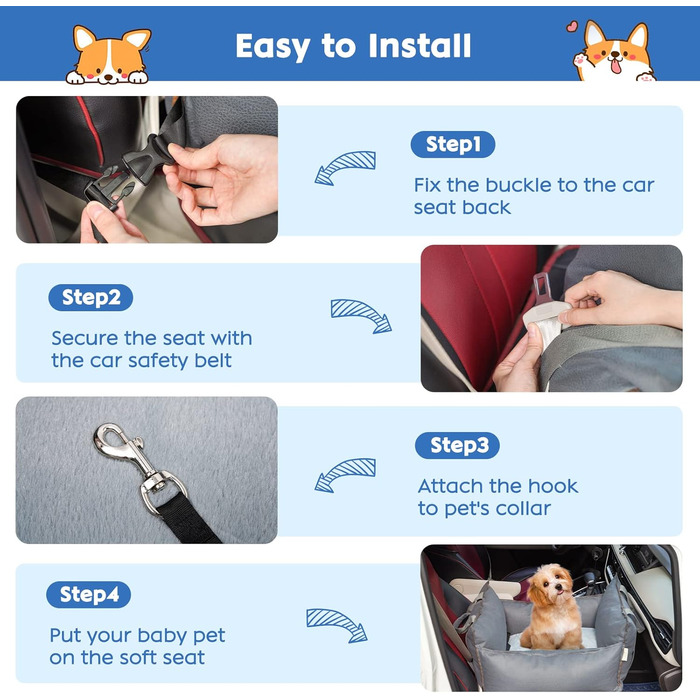 Easy to Install

Step1

Fix the buckle to the car seat back

Step2

Secure the seat with the car safety belt

Step3

Attach the hook to pet's collar

Step4

Put your baby pet on the soft seat