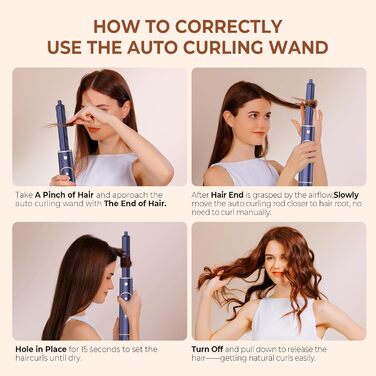 HOW TO CORRECTLY USE THE AUTO CURLING WAND

Take A Pinch of Hair and approach the auto curling wand with The End of Hair.

After Hair End is grasped by the airflow,Slowly move the auto curling rod closer to hair root, no need to curl manually.

Hole in Place for 15 seconds to set the haircurls until dry.

Turn Off and pull down to release the hair——getting natural curls easily.