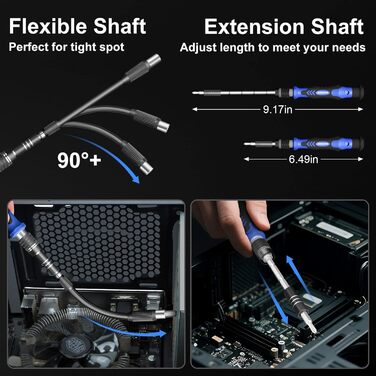 Flexible Shaft
Perfect for tight spot

90°+

Extension Shaft
Adjust length to meet your needs

9.17in

6.49in