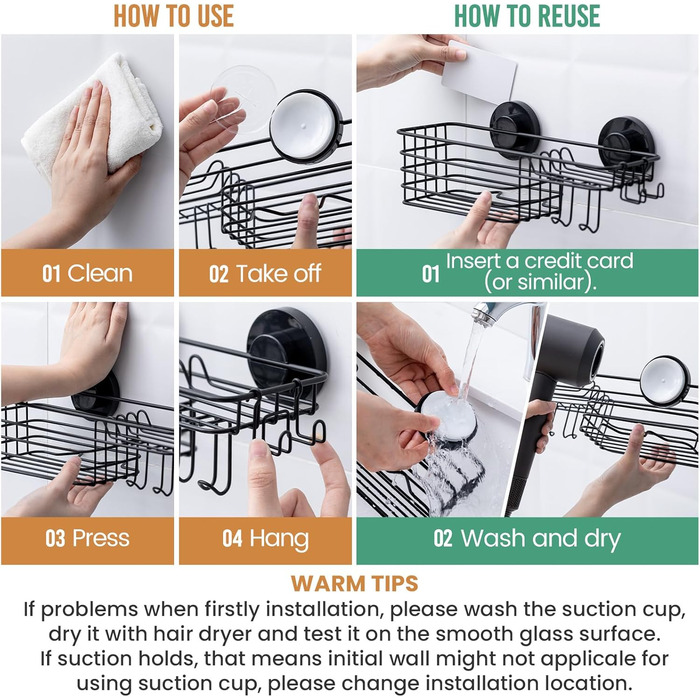 HOW TO USE

01 Clean

02 Take off

03 Press

04 Hang

HOW TO REUSE

01 Insert a credit card (or similar).

02 Wash and dry

WARM TIPS
If problems when firstly installation, please wash the suction cup, dry it with hair dryer and test it on the smooth glass surface. If suction holds, that means initial wall might not applicale for using suction cup, please change installation location.