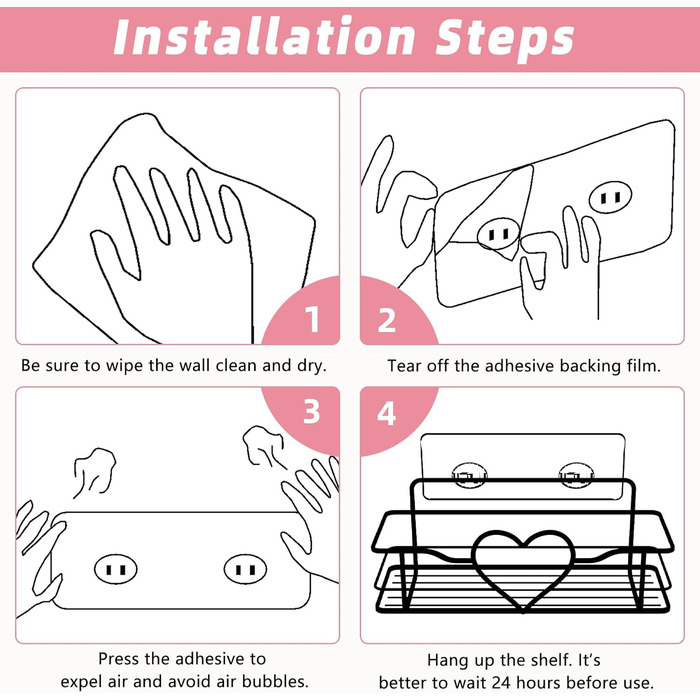 Installation Steps

1

Be sure to wipe the wall clean and dry.

2

Tear off the adhesive backing film.

3

Press the adhesive to expel air and avoid air bubbles.

4

Hang up the shelf. It's better to wait 24 hours before use.