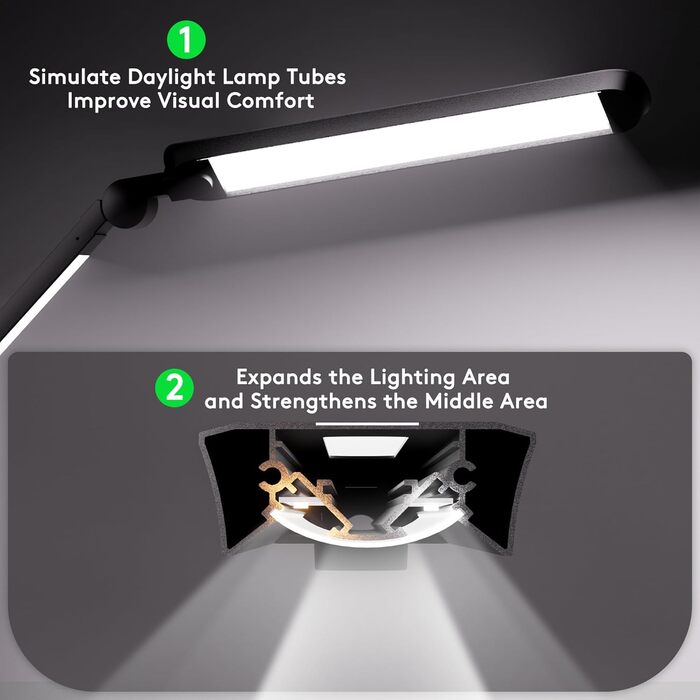 1
Simulate Daylight Lamp Tubes
Improve Visual Comfort

2
Expands the Lighting Area
and Strengthens the Middle Area