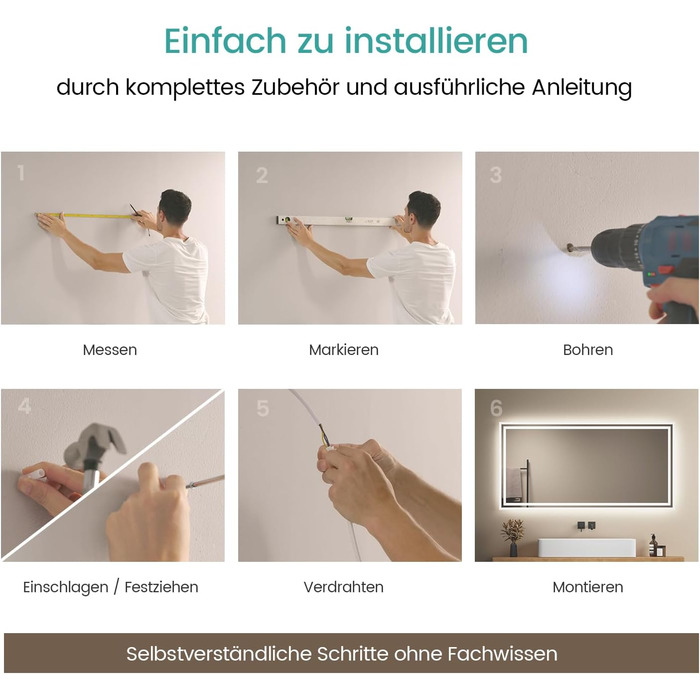 Einfach zu installieren

durch komplettes Zubehör und ausführliche Anleitung

1

Messen

2

Markieren

3

Bohren

4

Einschlagen / Festziehen

5

Verdrahten

6

Montieren

Selbstverständliche Schritte ohne Fachwissen