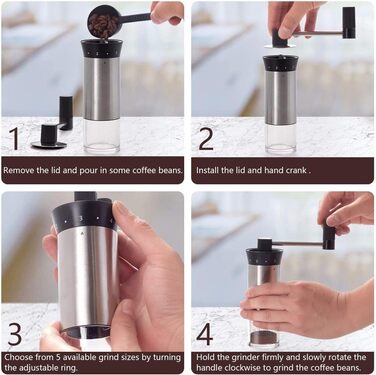 1

Remove the lid and pour in some coffee beans.

2

Install the lid and hand crank .

3

Choose from 5 available grind sizes by turning the adjustable ring.

4

Hold the grinder firmly and slowly rotate the handle clockwise to grind the coffee beans.