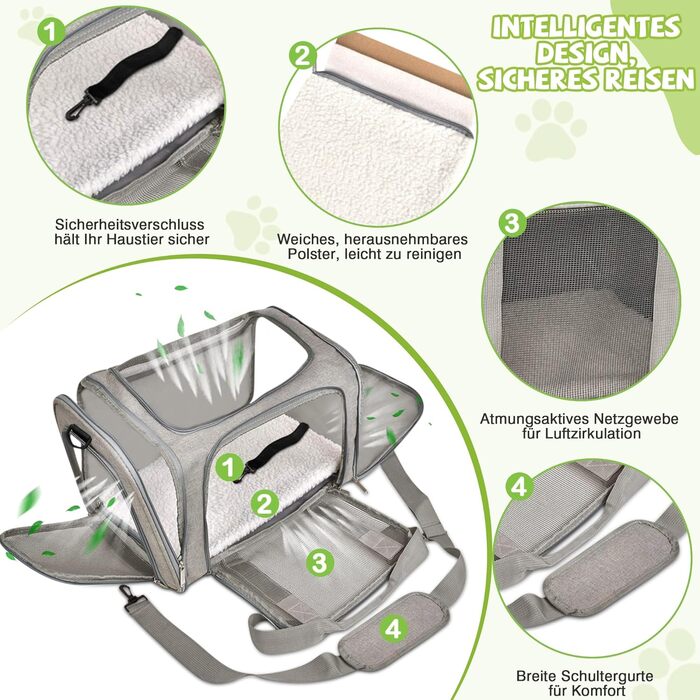 INTELLIGENTES DESIGN, SICHERES REISEN

1

Sicherheitsverschluss hält Ihr Haustier sicher

2

Weiches, herausnehmbares Polster, leicht zu reinigen

3

Atmungsaktives Netzgewebe für Luftzirkulation

4

Breite Schultergurte für Komfort

1

2

3

4