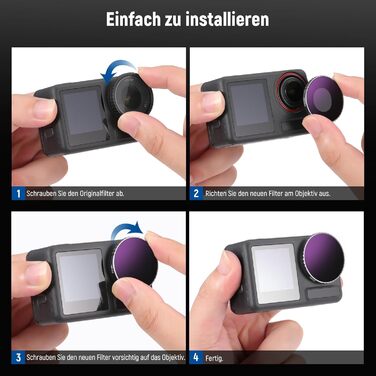 Einfach zu installieren

1 Schrauben Sie den Originalfilter ab.

2 Richten Sie den neuen Filter am Objektiv aus.

3 Schrauben Sie den neuen Filter vorsichtig auf das Objektiv.

4 Fertig.