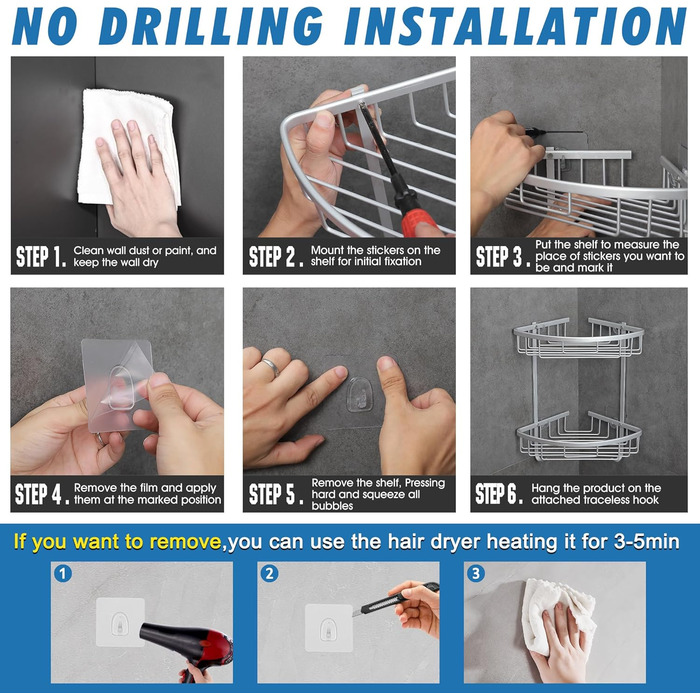 NO DRILLING INSTALLATION

STEP 1. Clean wall dust or paint, and keep the wall dry

STEP 2. Mount the stickers on the shelf for initial fixation

STEP 3. Put the shelf to measure the place of stickers you want to be and mark it

STEP 4. Remove the film and apply them at the marked position

STEP 5. Remove the shelf, Pressing hard and squeeze all bubbles

STEP 6. Hang the product on the attached traceless hook

If you want to remove,you can use the hair dryer heating it for 3-5min

1

2

3