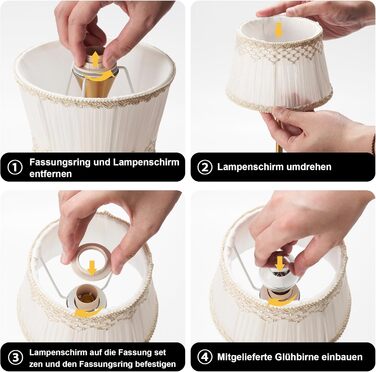 ① Fassungsring und Lampenschirm entfernen

② Lampenschirm umdrehen

③ Lampenschirm auf die Fassung set zen und den Fassungsring befestigen

④ Mitgelieferte Glühbirne einbauen