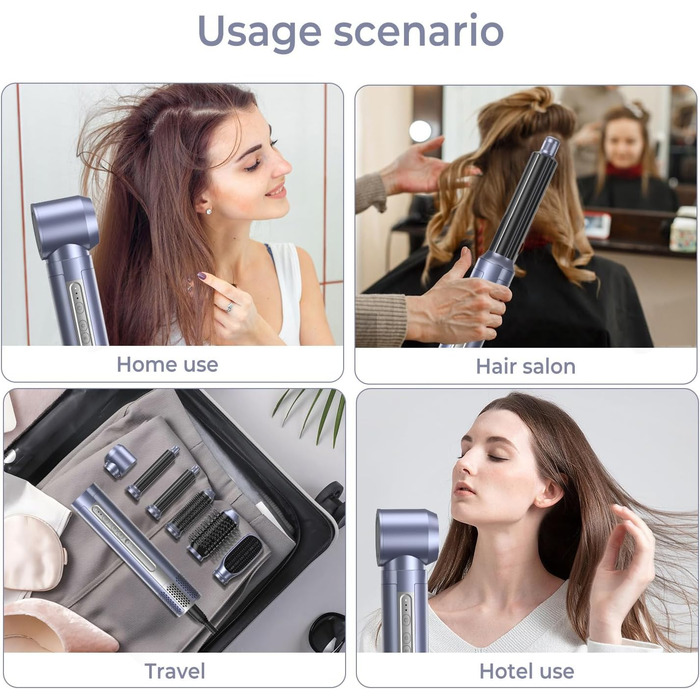 Usage scenario

Home use

Hair salon

Travel

Hotel use