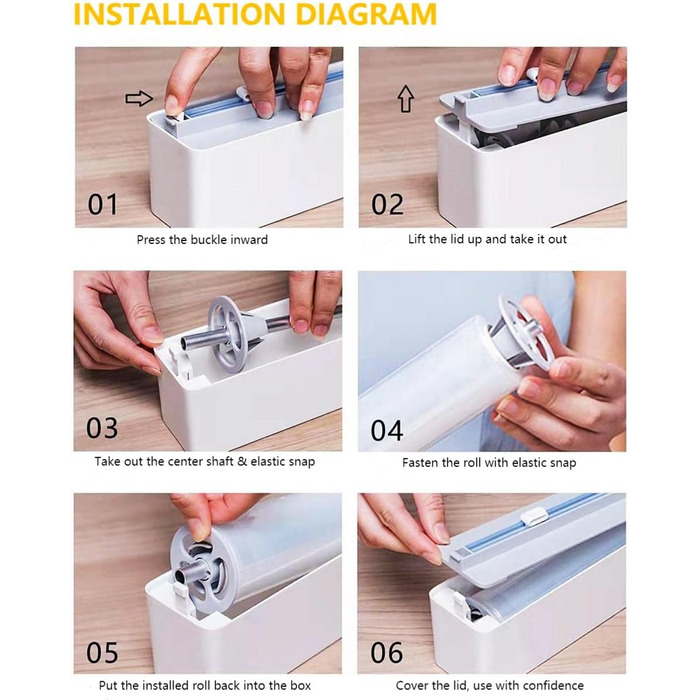 INSTALLATION DIAGRAM

01

Press the buckle inward

02

Lift the lid up and take it out

03

Take out the center shaft & elastic snap

04

Fasten the roll with elastic snap

05

Put the installed roll back into the box

06

Cover the lid, use with confidence